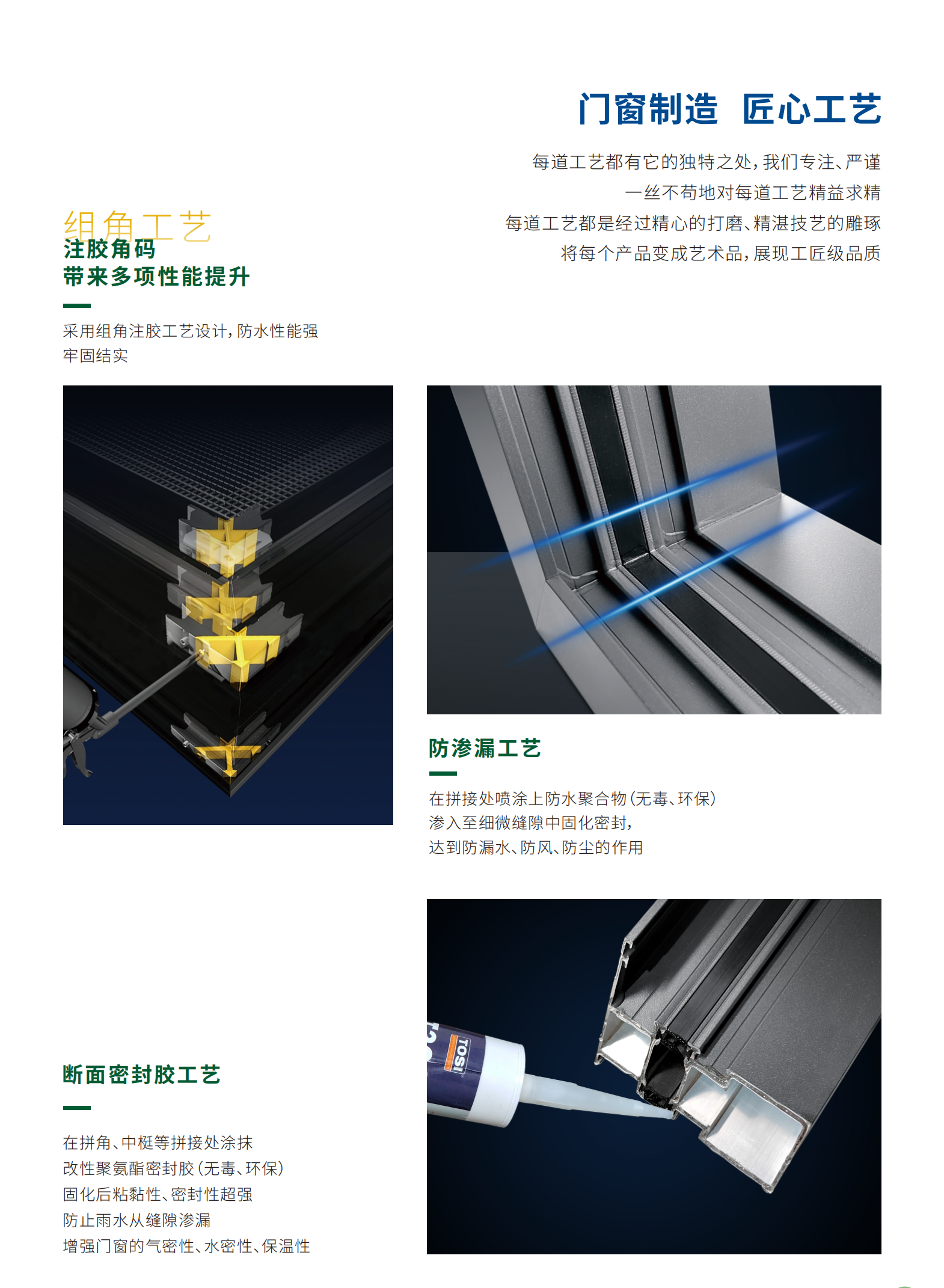 门窗制造 匠心工艺

每道工艺都有它的独特之处，我们专注、严谨
一丝不苟地对每道工艺精益求精
每道工艺都是经过精心的打磨、精湛技艺的雕琢
将每个产品变成艺术品，展现工匠级品质

组角工艺
注胶角码
带来多项性能提升

采用组角注胶工艺设计，防水性能强
牢固结实

防渗漏工艺

在拼接处喷涂上防水聚合物（无毒、环保）
渗入至细微缝隙中固化密封，
达到防漏水、防风、防尘的作用

断面密封胶工艺

在拼角、中梃等拼接处涂抹
改性聚氨酯密封胶（无毒、环保）
固化后粘黏性、密封性超强
防止雨水从缝隙渗漏
增强门窗的气密性、水密性、保温性

TOSI